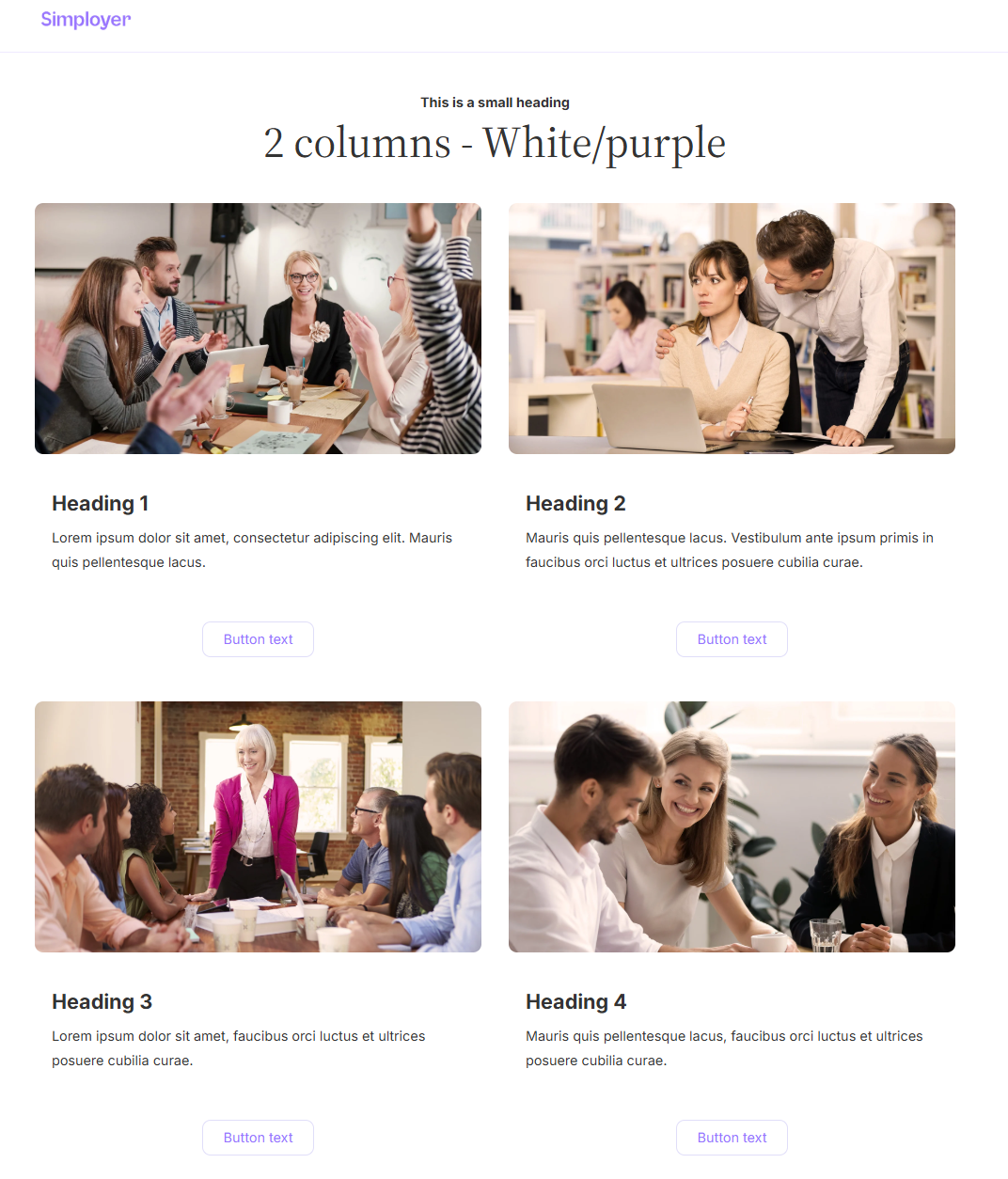 Simployer

This is a small heading

2 columns - White/purple

Heading 1

Lorem ipsum dolor sit amet, consectetur adipiscing elit. Mauris quis pellentesque lacus.

Button text

Heading 2

Mauris quis pellentesque lacus. Vestibulum ante ipsum primis in faucibus orci luctus et ultrices posuere cubilia curae.

Button text

Heading 3

Lorem ipsum dolor sit amet, faucibus orci luctus et ultrices posuere cubilia curae.

Button text

Heading 4

Mauris quis pellentesque lacus, faucibus orci luctus et ultrices posuere cubilia curae.

Button text